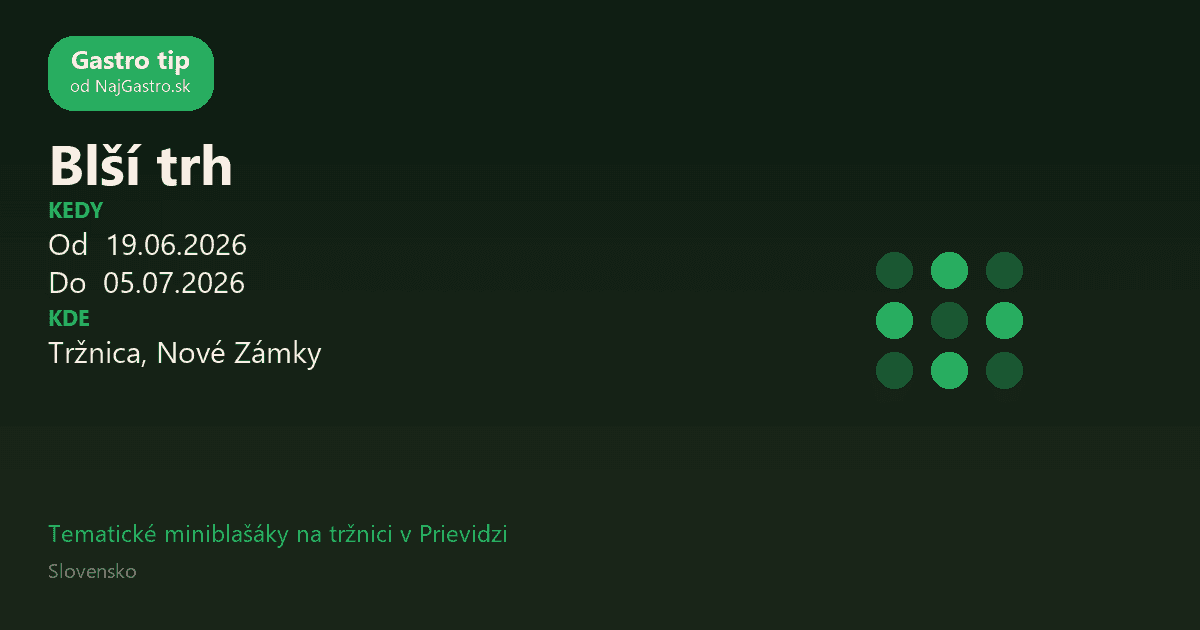 Gastro tip
od NajGastro.sk

Blší trh

KEDY

Od 19.06.2026
Do 05.07.2026

KDE

Tržnica, Nové Zámky

Tematické miniblašáky na tržnici v Prievidzi

Slovensko